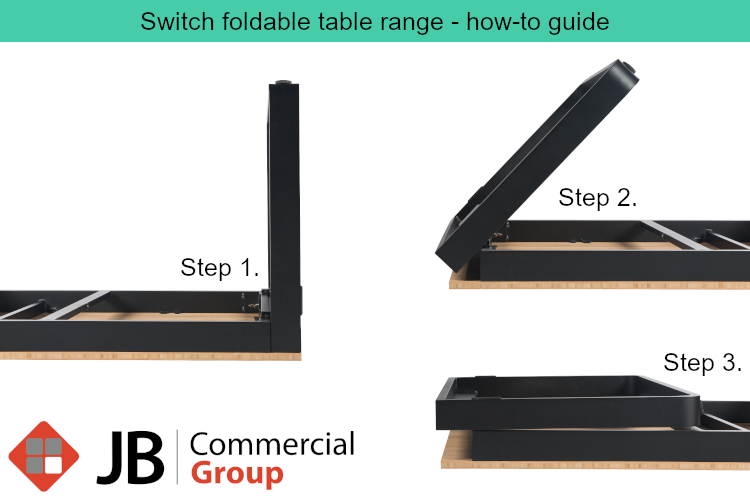 Switch foldable table range - how-to guide

Step 1.

Step 2.

Step 3.

JB Commercial Group